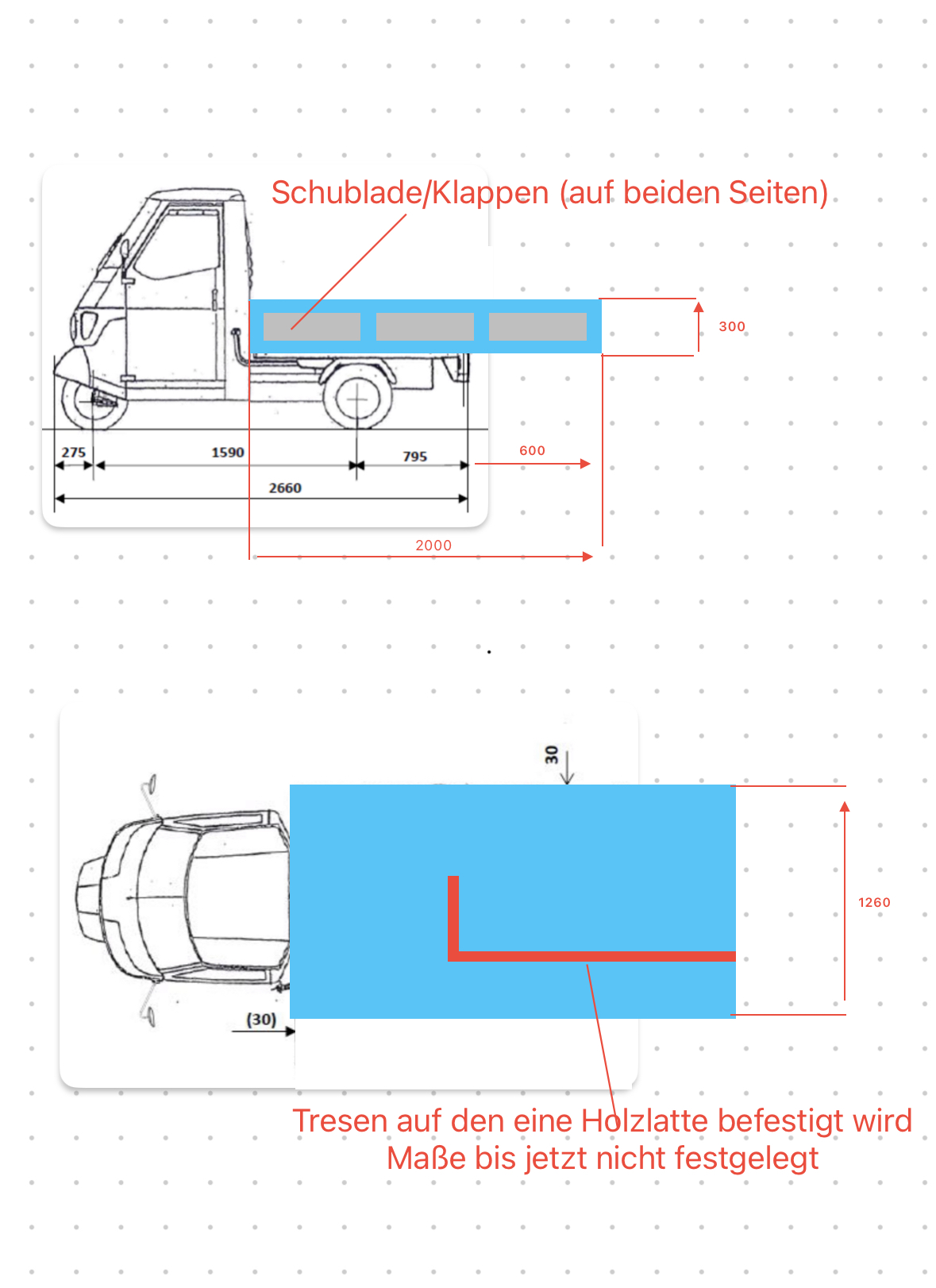 Schublade/Klappen (auf beiden Seiten)

300

275
1590
795
600
2660
2000

30

1260

(30)

Tresen auf den eine Holzlatte befestigt wird
Maße bis jetzt nicht festgelegt